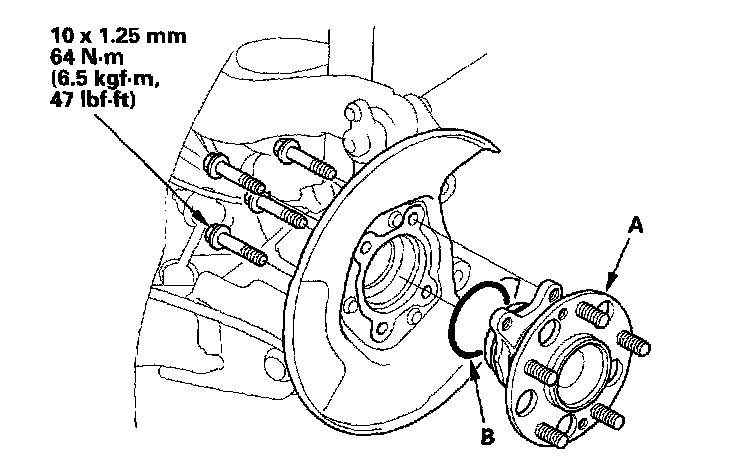 10 x 1.25 mm
64 N·m
(6.5 kgf·m,
47 lbf·ft)

A

B