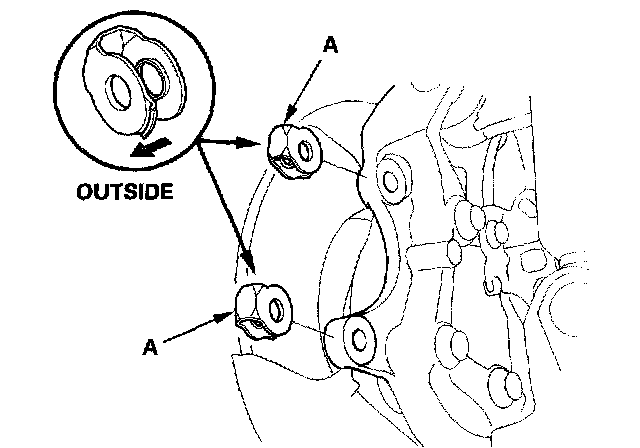 A

OUTSIDE

A