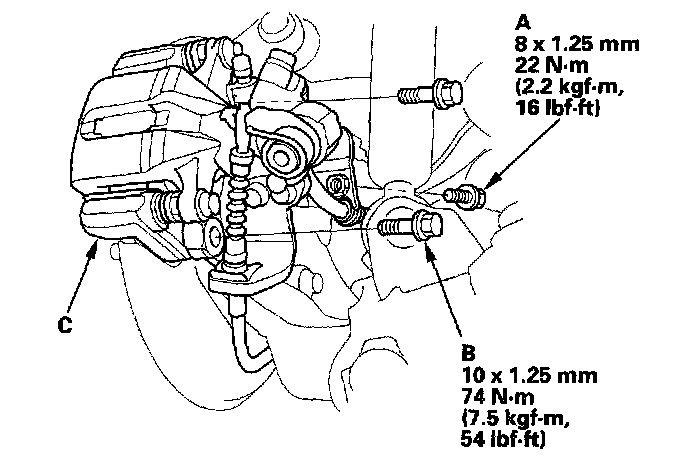 A
8 x 1.25 mm
22 N·m
(2.2 kgf·m,
16 lbf·ft)

C

B
10 x 1.25 mm
74 N·m
(7.5 kgf·m,
54 lbf·ft)