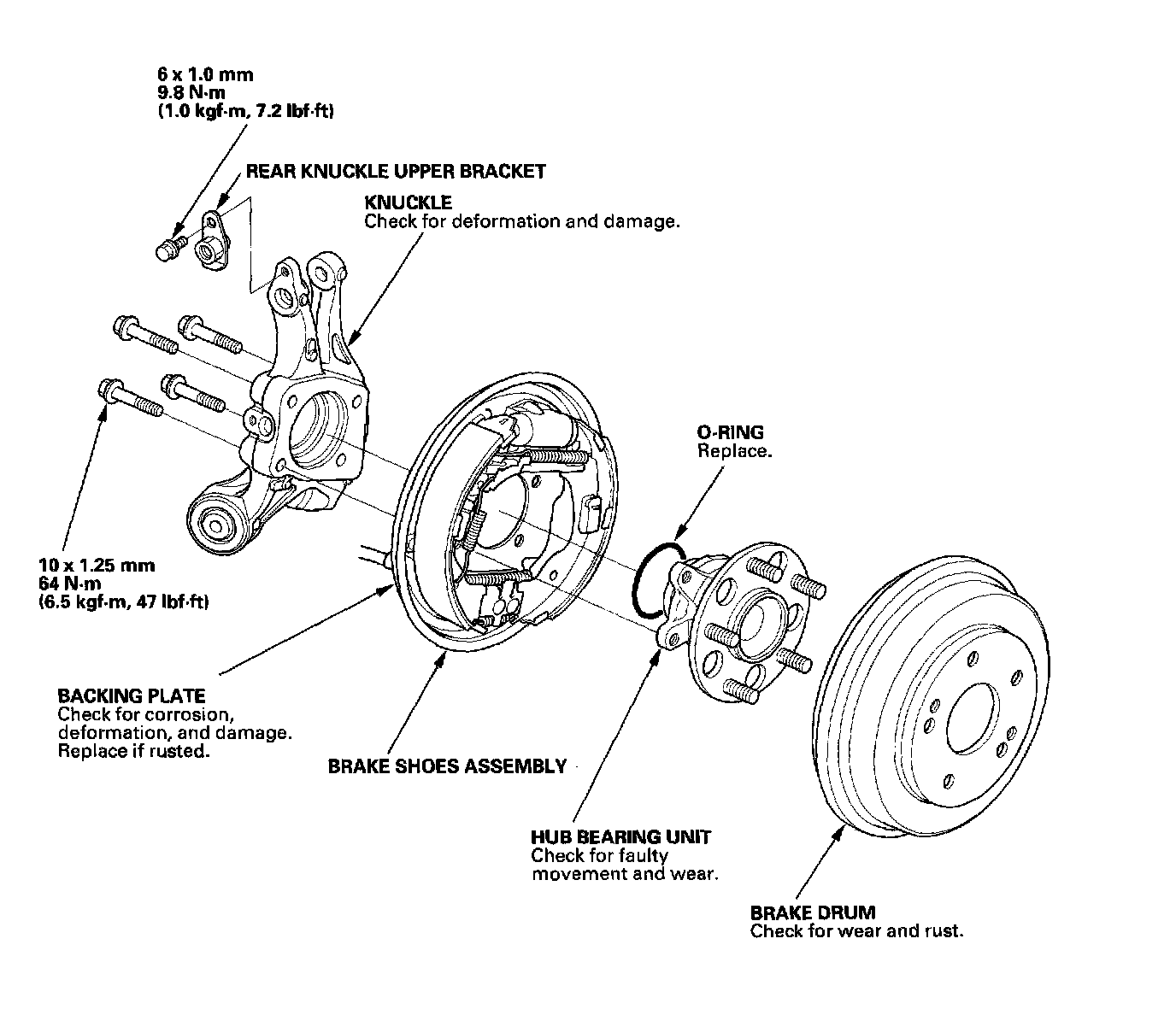 6 x 1.0 mm
9.8 N·m
(1.0 kgf·m, 7.2 lbf·ft)

REAR KNUCKLE UPPER BRACKET

KNUCKLE
Check for deformation and damage.

O-RING
Replace.

10 x 1.25 mm
64 N·m
(6.5 kgf·m, 47 lbf·ft)

BACKING PLATE
Check for corrosion, deformation, and damage. Replace if rusted.

BRAKE SHOES ASSEMBLY

HUB BEARING UNIT
Check for faulty movement and wear.

BRAKE DRUM
Check for wear and rust.