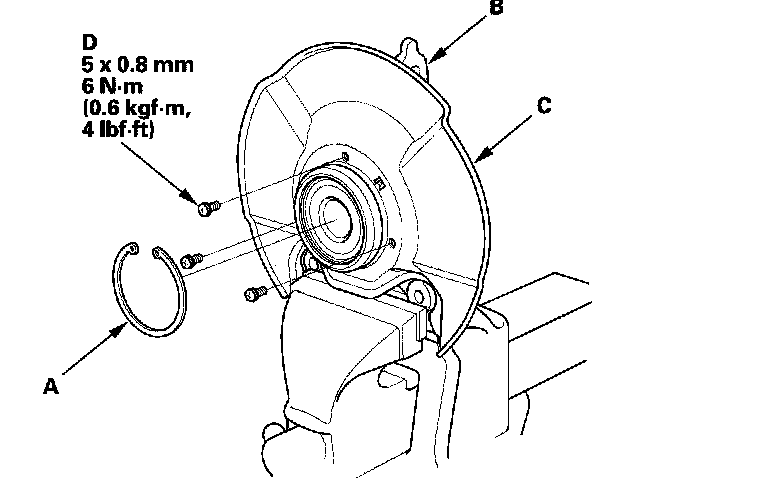 B

D
5 x 0.8 mm
6 N·m
(0.6 kgf·m,
4 lbf·ft)

C

A