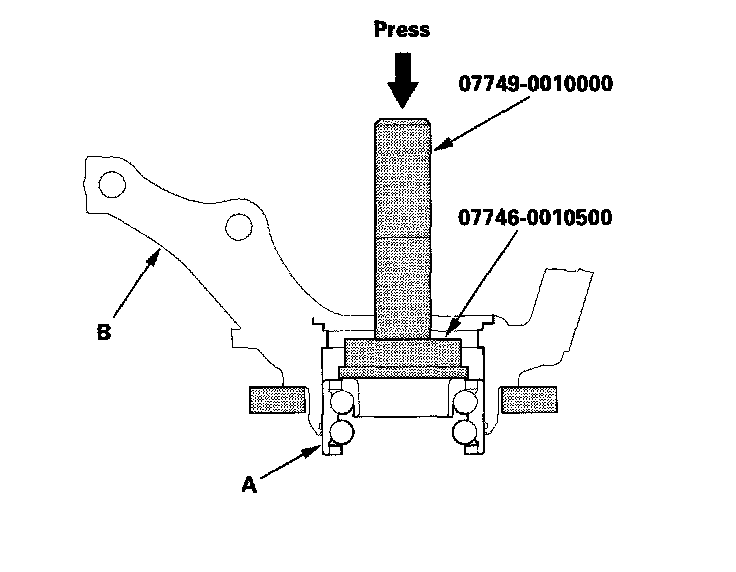 Press

07749-0010000

07746-0010500

B

A