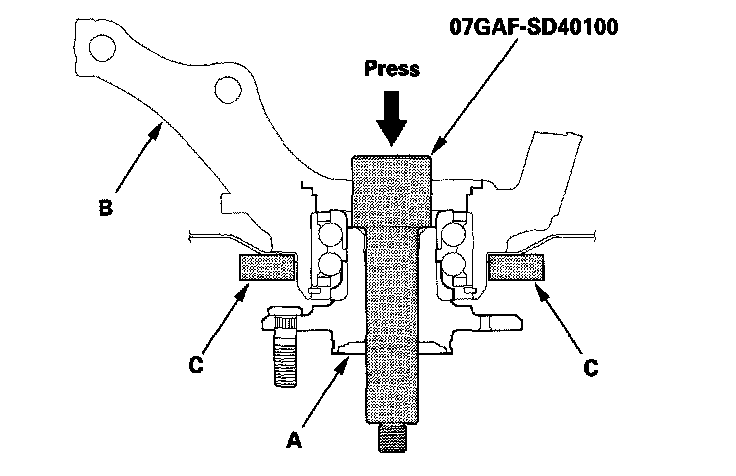 07GAF-SD40100

Press

B

C

C

A