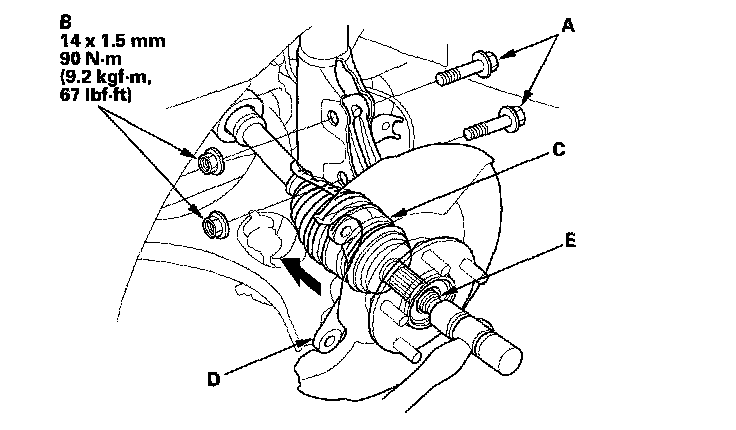 B
14 x 1.5 mm
90 N·m
(9.2 kgf·m,
67 lbf·ft)

A

C

E

D