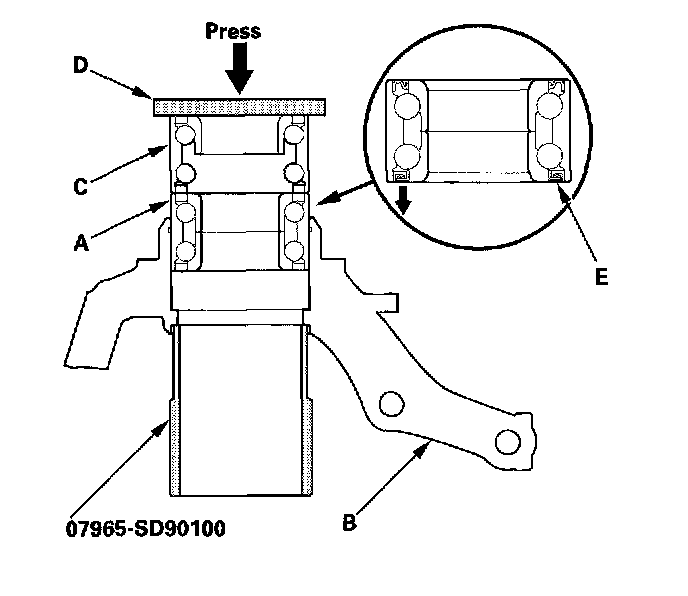 Press
D
C
A
E
07965-SD90100
B