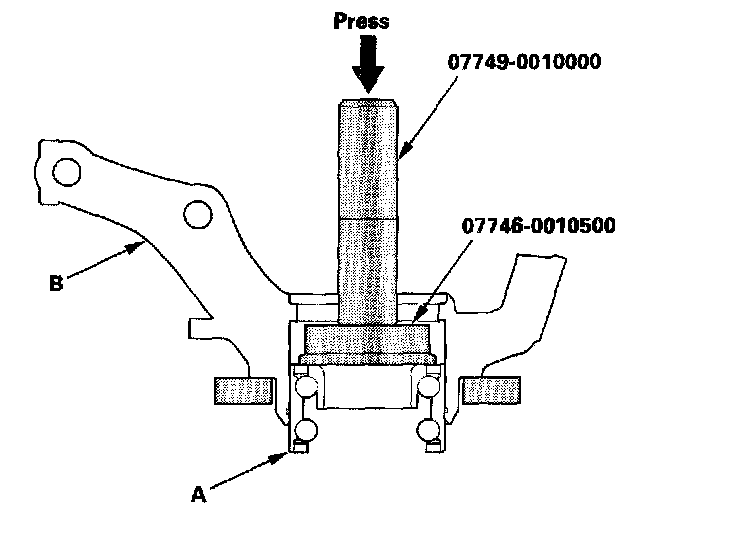 Press

07749-0010000

07746-0010500

B

A