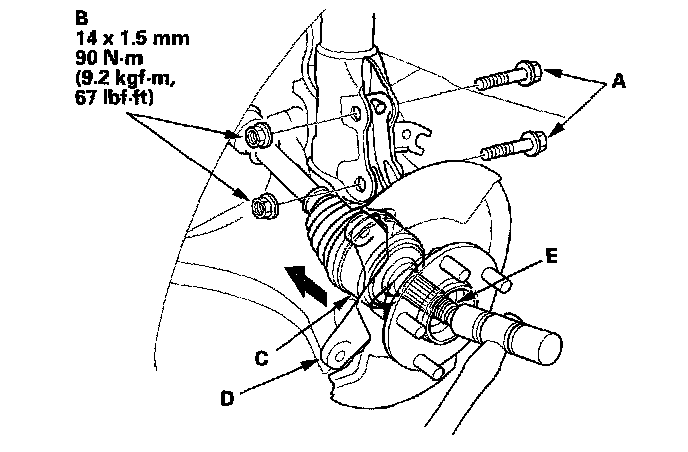 B
14 x 1.5 mm
90 N·m
(9.2 kgf·m,
67 lbf·ft)

A

E

C

D