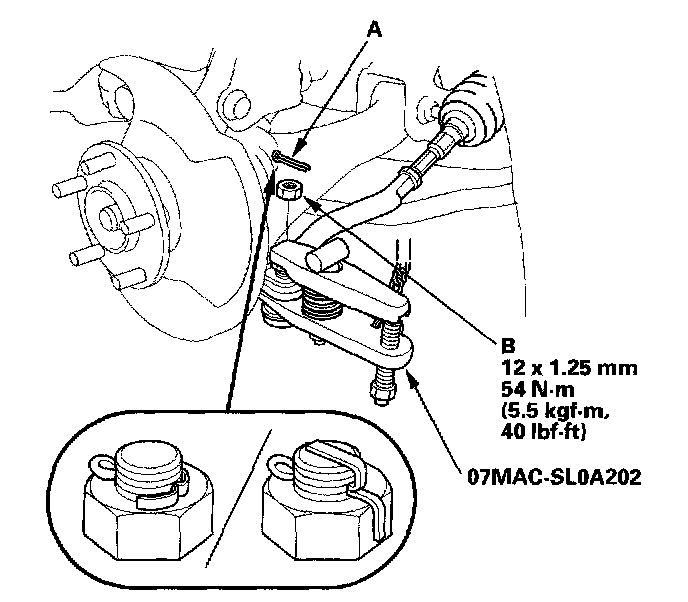 A

B
12 x 1.25 mm
54 N·m
(5.5 kgf·m,
40 lbf·ft)

07MAC-SL0A202