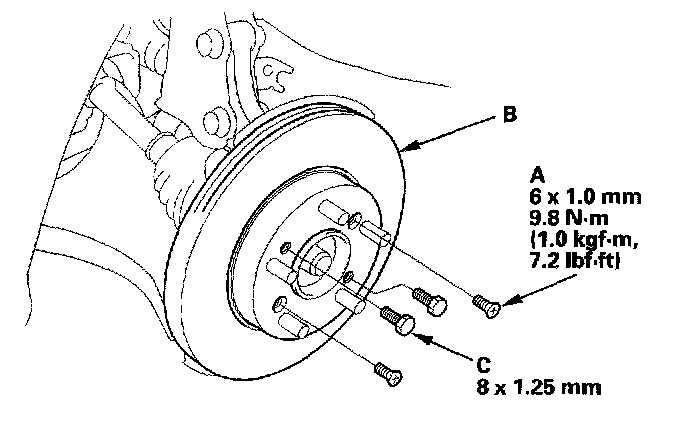 B

A
6 x 1.0 mm
9.8 N·m
(1.0 kgf·m,
7.2 lbf·ft)

C
8 x 1.25 mm