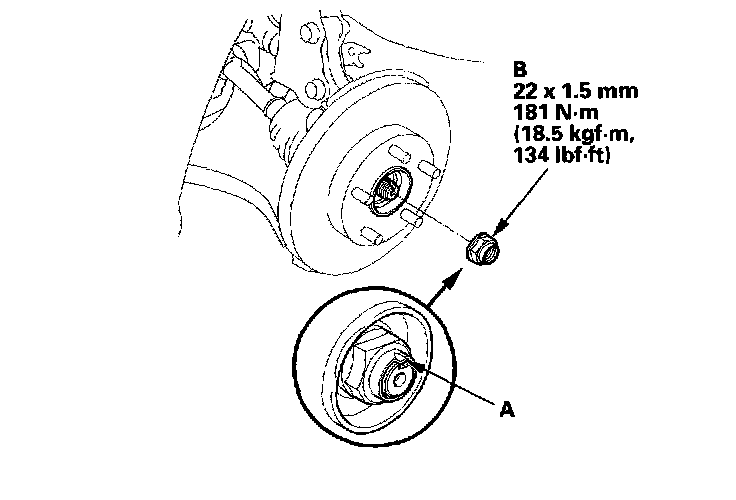 B
22 x 1.5 mm
181 N·m
(18.5 kgf·m,
134 lbf·ft)

A