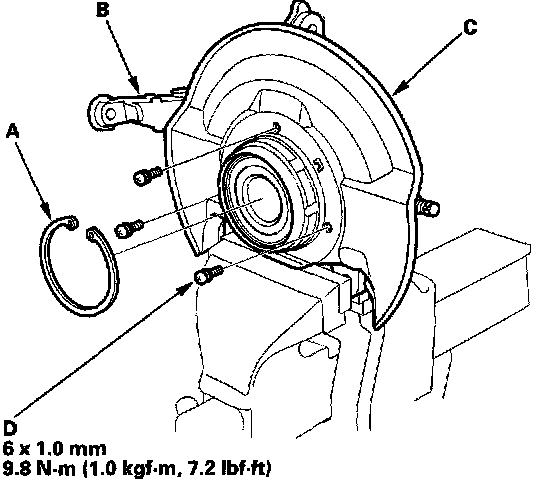 B
C
A
D
6 x 1.0 mm
9.8 N·m (1.0 kgf·m, 7.2 lbf·ft)