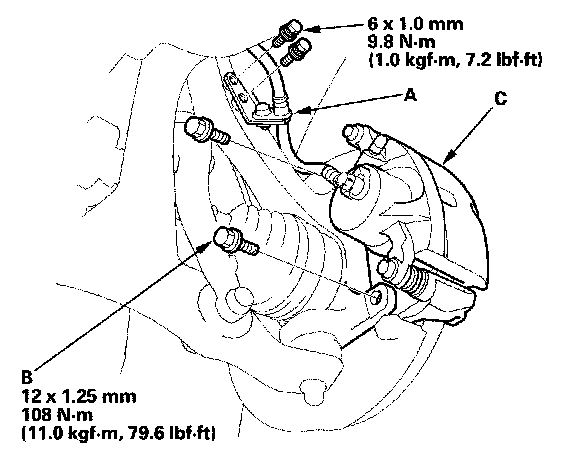 6 x 1.0 mm
9.8 N·m
(1.0 kgf·m, 7.2 lbf·ft)

A

C

B
12 x 1.25 mm
108 N·m
(11.0 kgf·m, 79.6 lbf·ft)