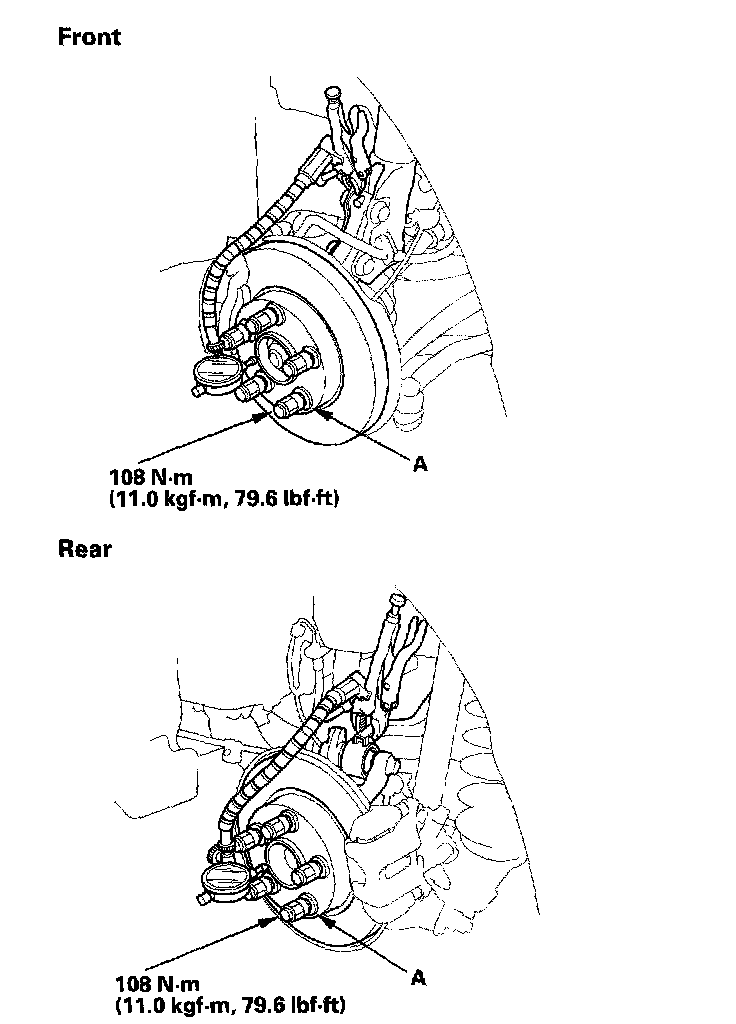 Front

108 N·m
(11.0 kgf·m, 79.6 lbf·ft)

A

Rear

108 N·m
(11.0 kgf·m, 79.6 lbf·ft)

A