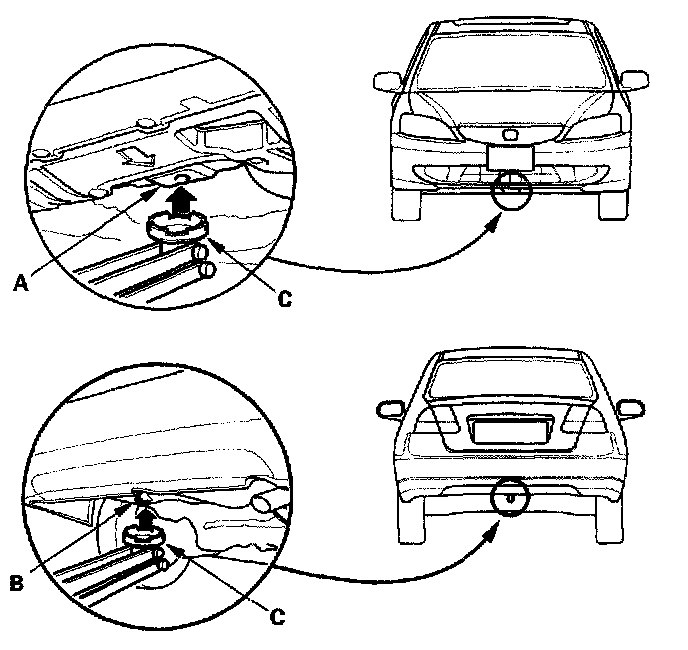 A

C

B

C