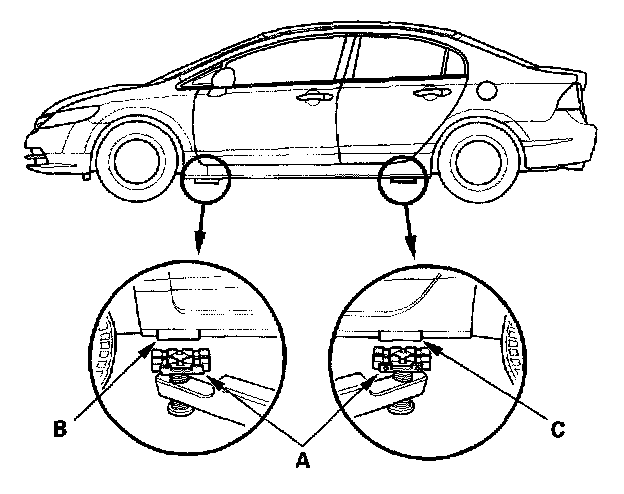 B
A
C