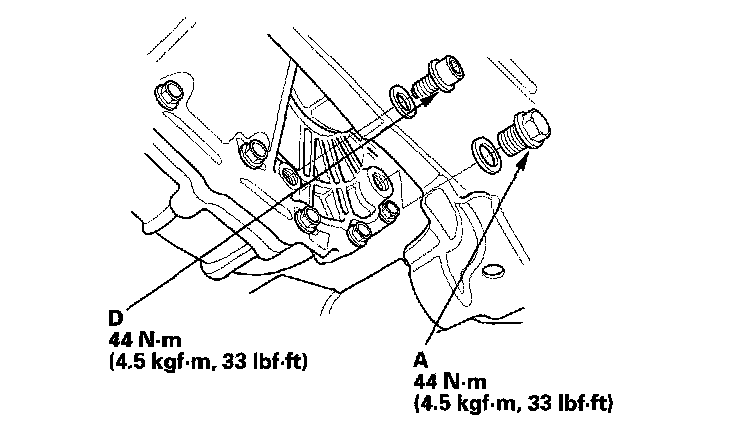 D
44 N·m
(4.5 kgf·m, 33 lbf·ft)

A
44 N·m
(4.5 kgf·m, 33 lbf·ft)