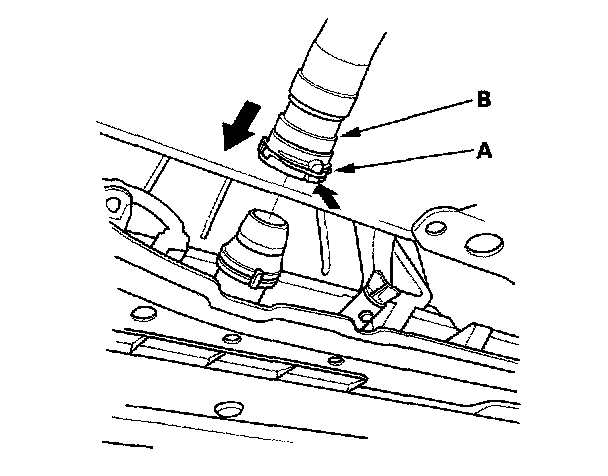 B
A