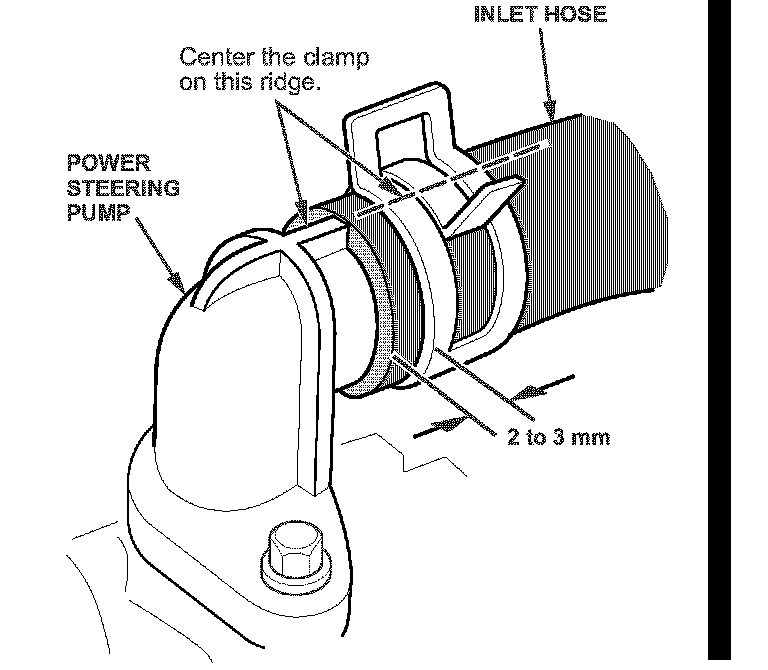 INLET HOSE

Center the clamp on this ridge.

POWER STEERING PUMP

2 to 3 mm