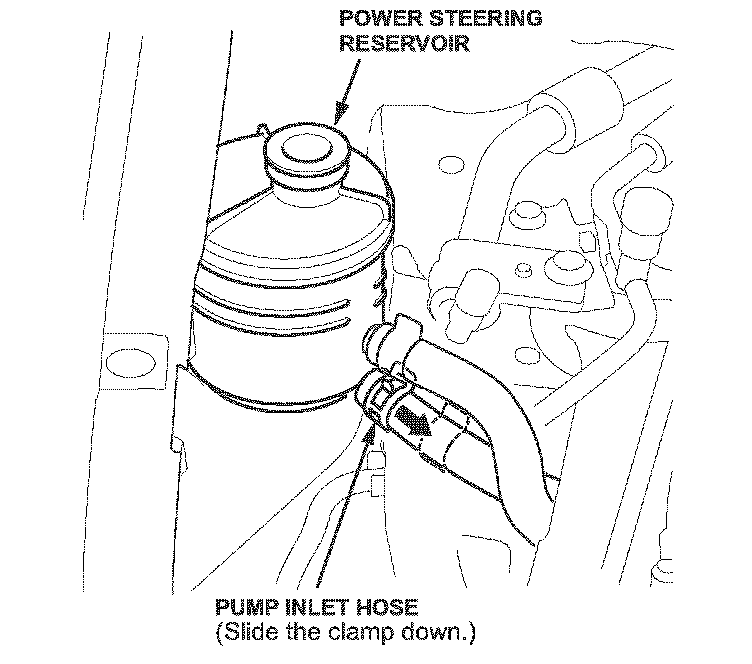 POWER STEERING RESERVOIR

PUMP INLET HOSE
(Slide the clamp down.)