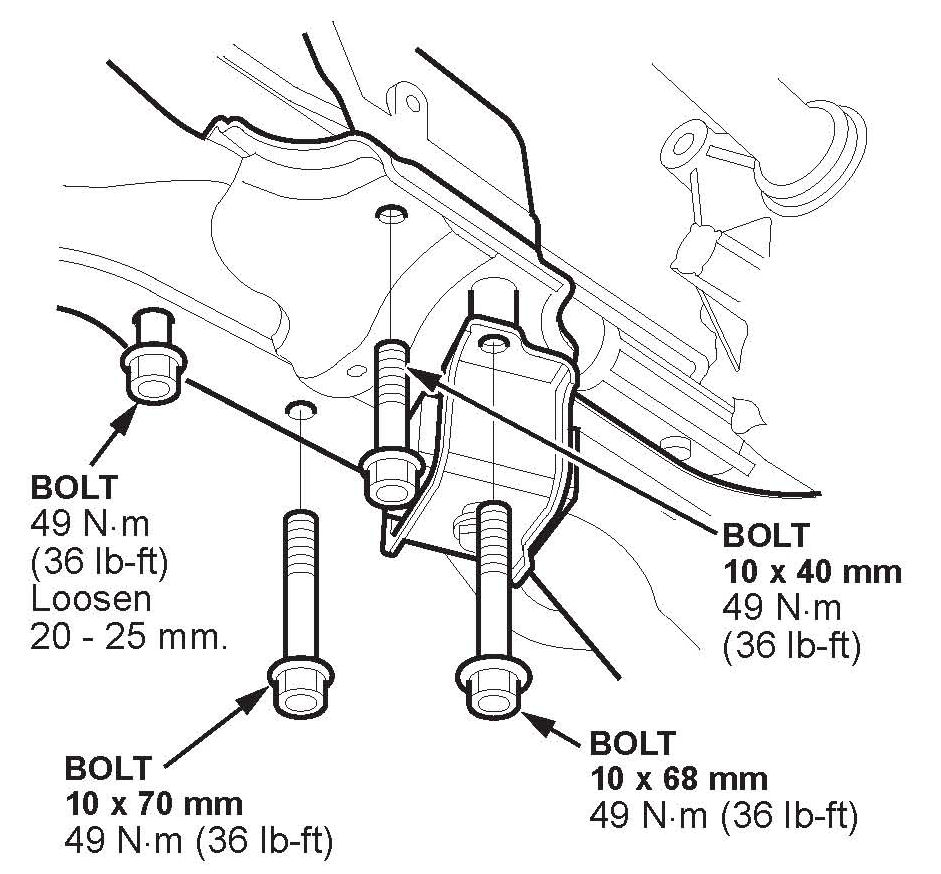 BOLT
49 N·m
(36 lb-ft)
Loosen
20 - 25 mm.

BOLT
10 x 40 mm
49 N·m
(36 lb-ft)

BOLT
10 x 70 mm
49 N·m (36 lb-ft)

BOLT
10 x 68 mm
49 N·m (36 lb-ft)