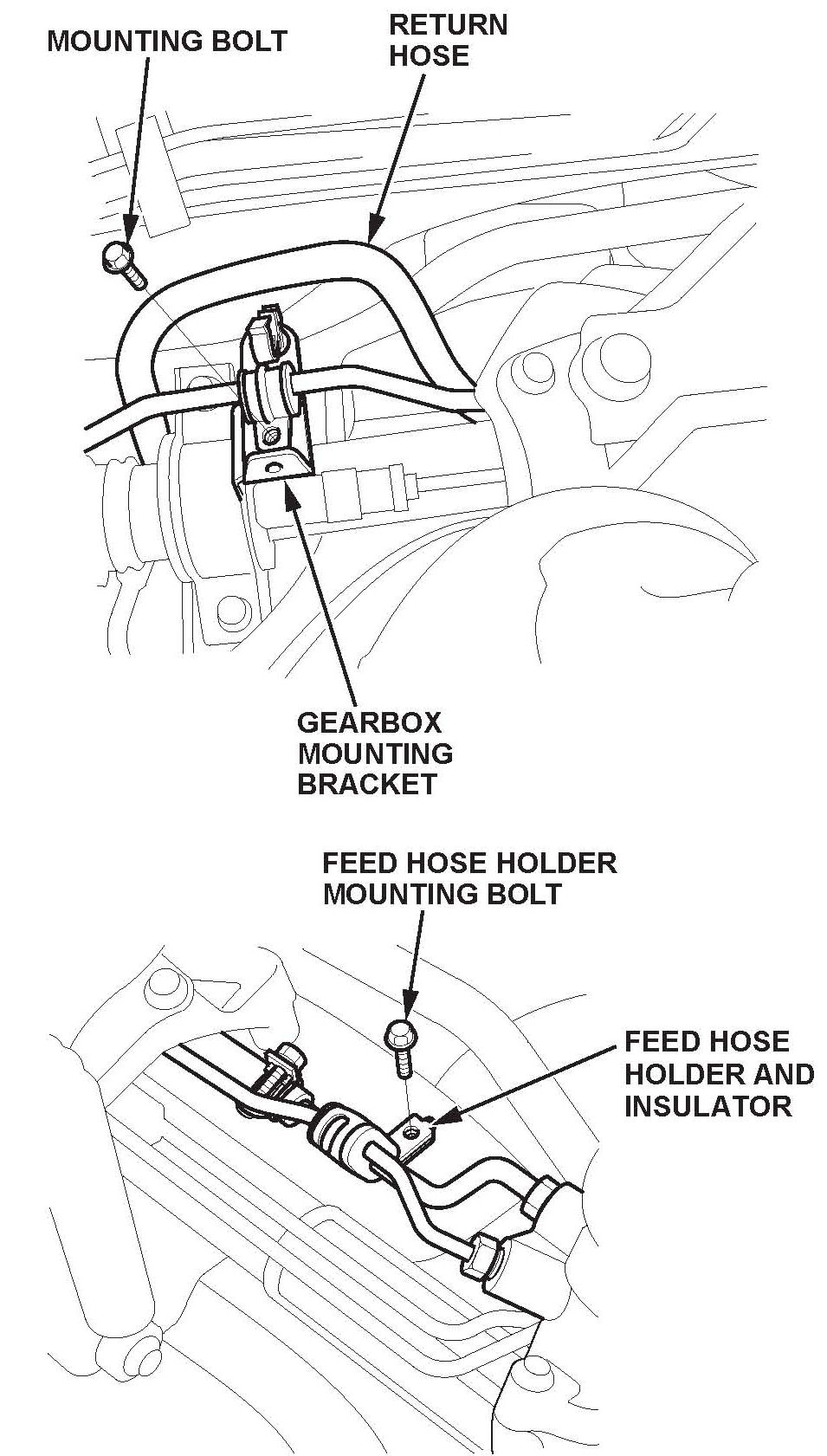 MOUNTING BOLT

RETURN HOSE

GEARBOX MOUNTING BRACKET

FEED HOSE HOLDER MOUNTING BOLT

FEED HOSE HOLDER AND INSULATOR