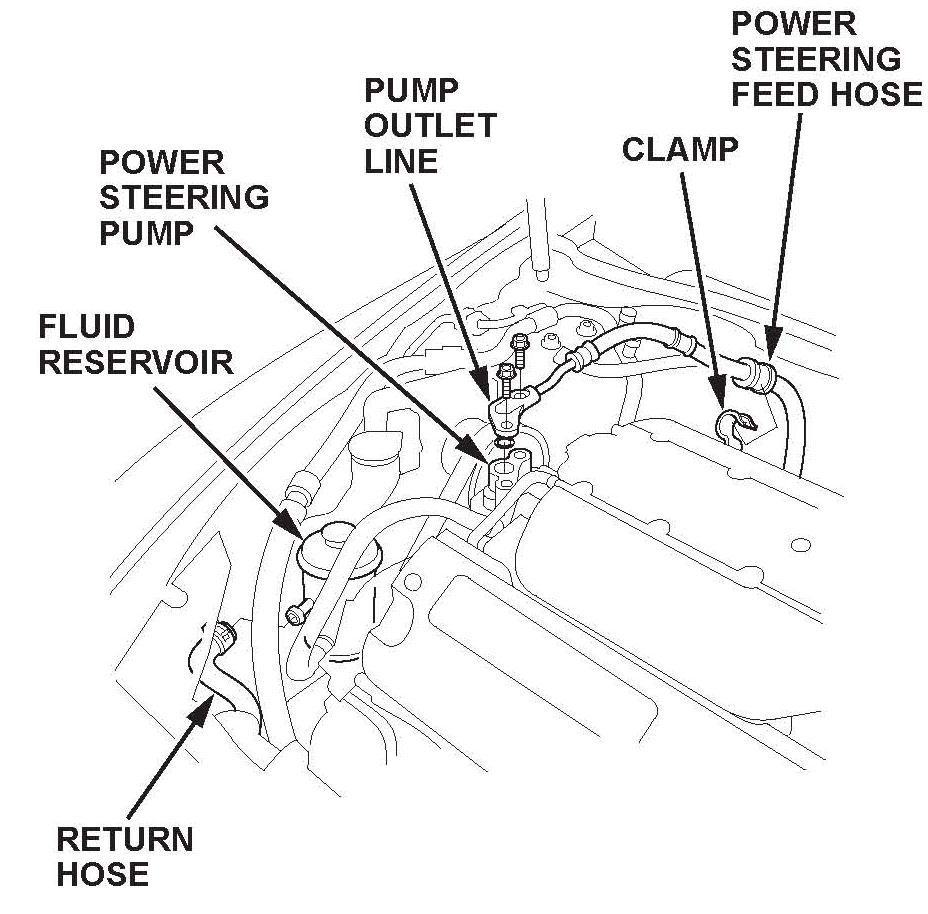 POWER STEERING FEED HOSE

PUMP OUTLET LINE

CLAMP

POWER STEERING PUMP

FLUID RESERVOIR

RETURN HOSE