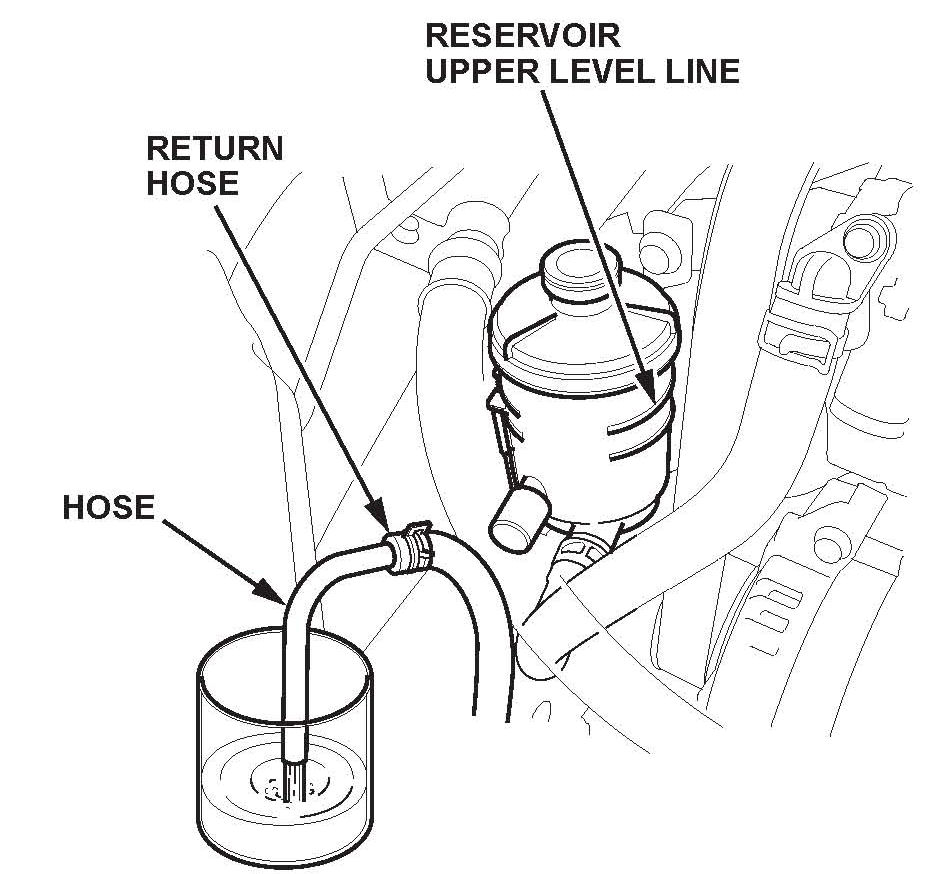 RESERVOIR
UPPER LEVEL LINE

RETURN
HOSE

HOSE