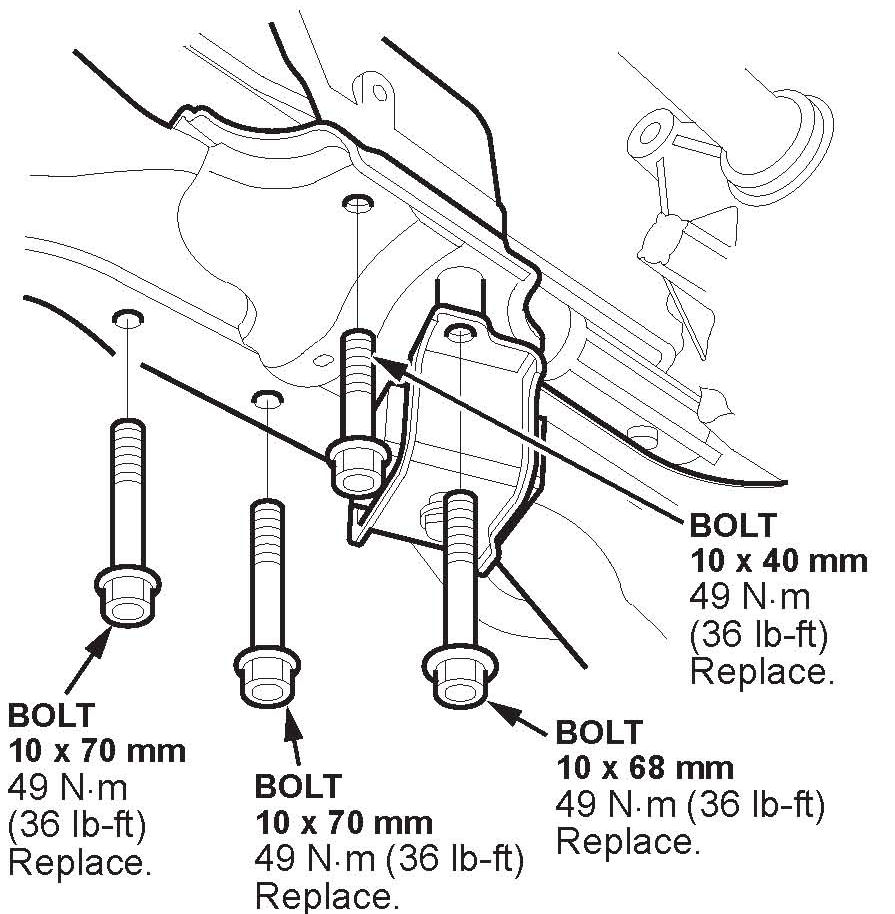 BOLT
10 x 40 mm
49 N·m
(36 lb-ft)
Replace.

BOLT
10 x 70 mm
49 N·m
(36 lb-ft)
Replace.

BOLT
10 x 70 mm
49 N·m (36 lb-ft)
Replace.

BOLT
10 x 68 mm
49 N·m (36 lb-ft)
Replace.