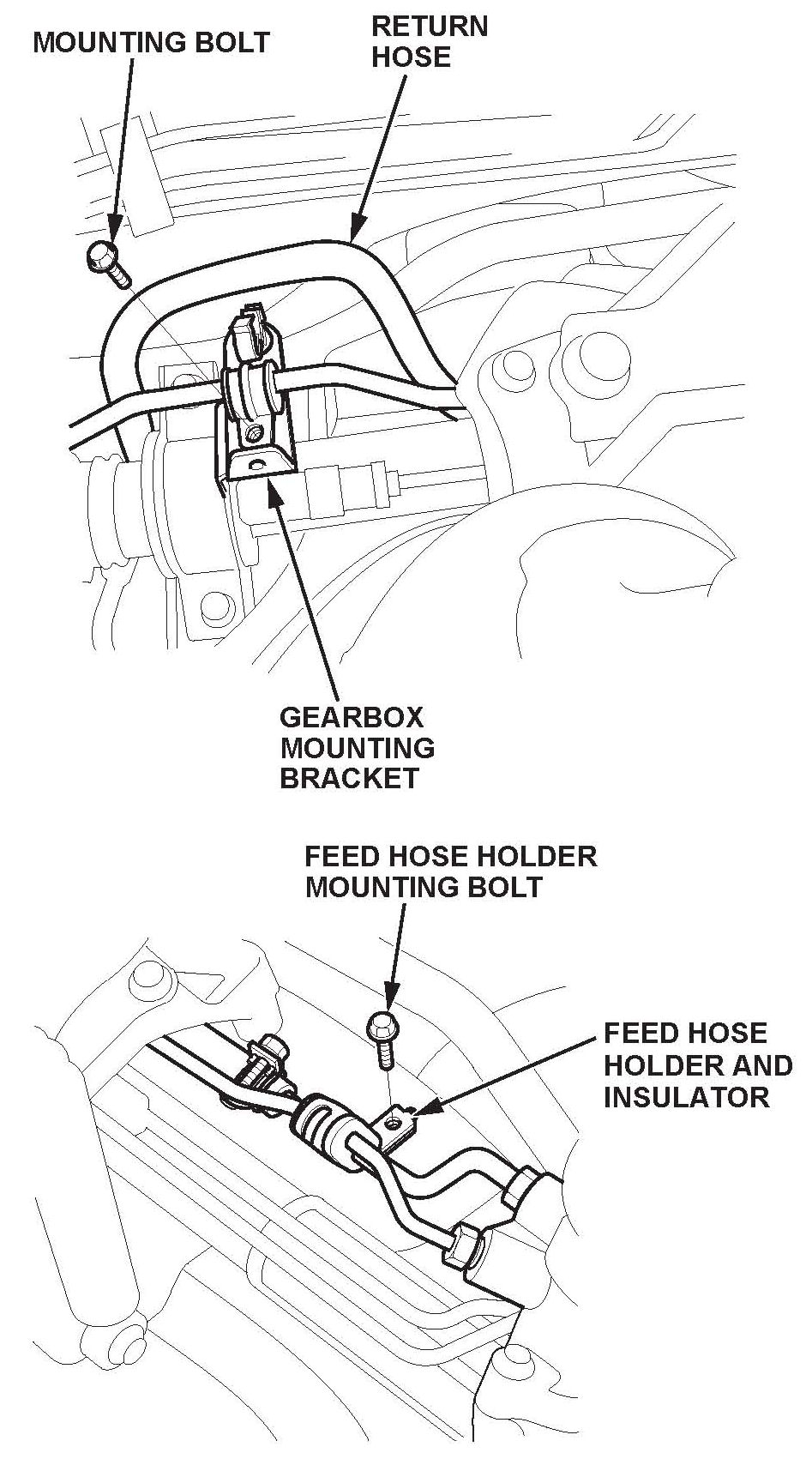 MOUNTING BOLT

RETURN HOSE

GEARBOX MOUNTING BRACKET

FEED HOSE HOLDER MOUNTING BOLT

FEED HOSE HOLDER AND INSULATOR