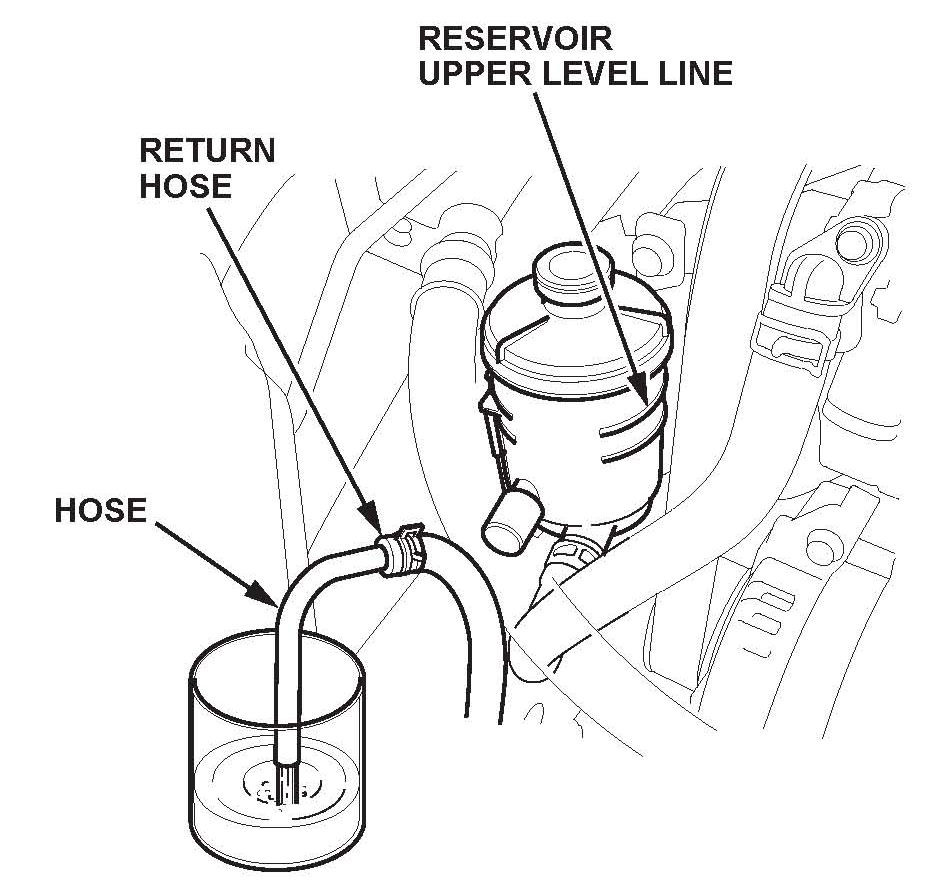 RESERVOIR
UPPER LEVEL LINE

RETURN
HOSE

HOSE