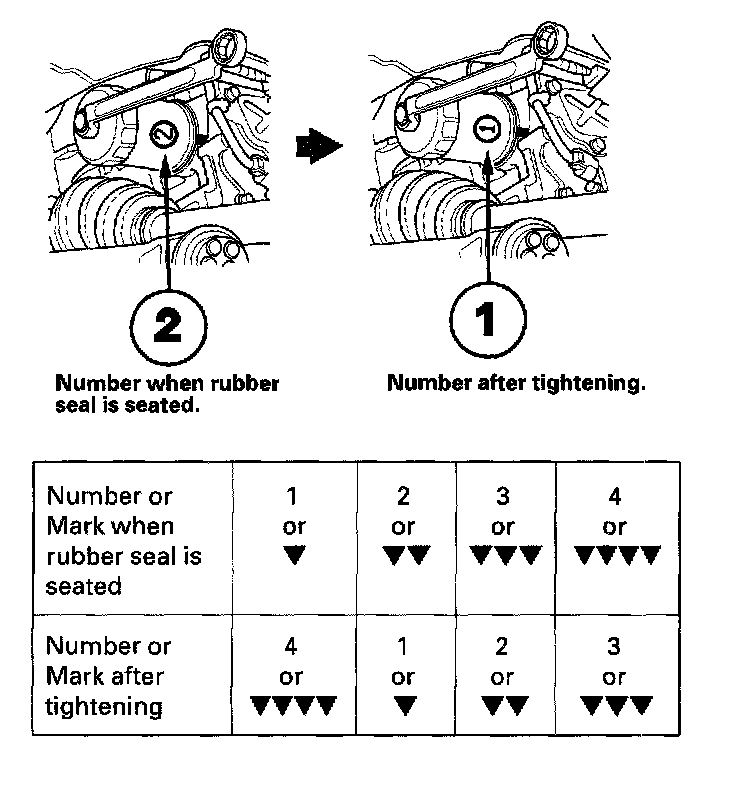 2

Number when rubber seal is seated.

1

Number after tightening.

| Number or Mark when rubber seal is seated | 1 or ▼ | 2 or ▼▼ | 3 or ▼▼▼ | 4 or ▼▼▼▼ |
|---|---|---|---|---|
| Number or Mark after tightening | 4 or ▼▼▼▼ | 1 or ▼ | 2 or ▼▼ | 3 or ▼▼▼ |