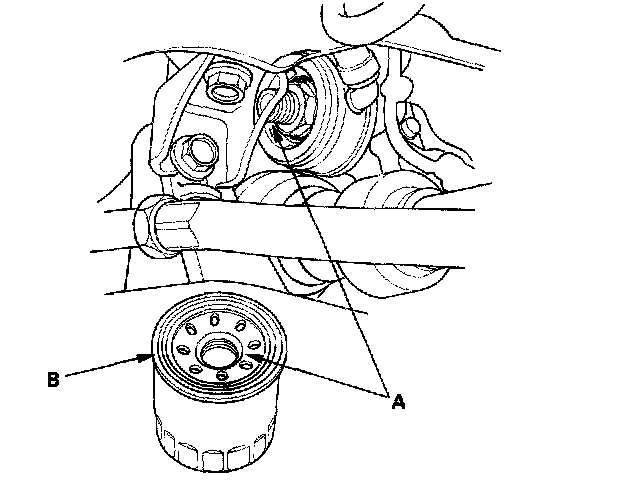 B

A