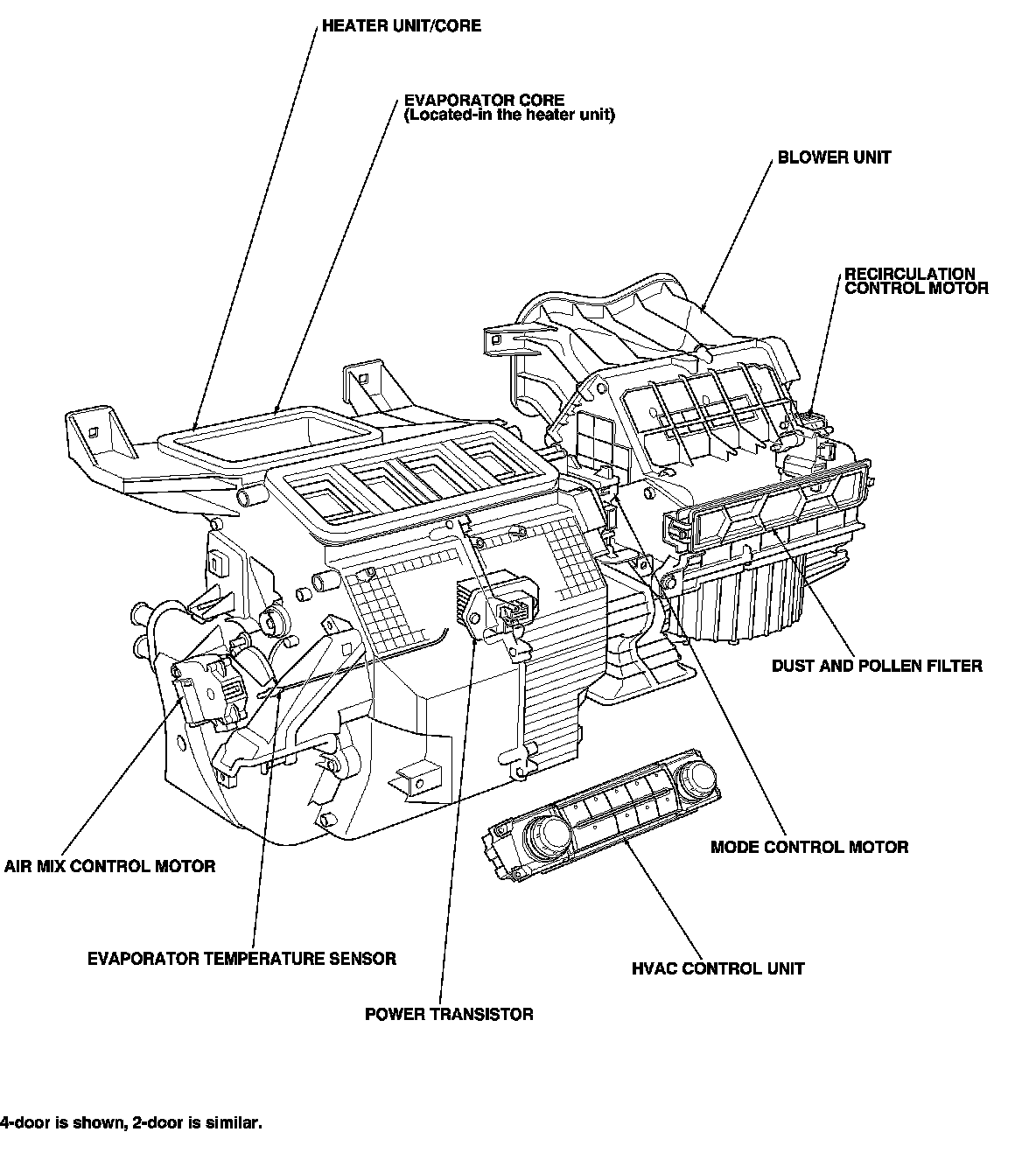 HEATER UNIT/CORE

EVAPORATOR CORE
(Located-in the heater unit)

BLOWER UNIT

RECIRCULATION
CONTROL MOTOR

DUST AND POLLEN FILTER

MODE CONTROL MOTOR

AIR MIX CONTROL MOTOR

EVAPORATOR TEMPERATURE SENSOR

HVAC CONTROL UNIT

POWER TRANSISTOR

4-door is shown, 2-door is similar.