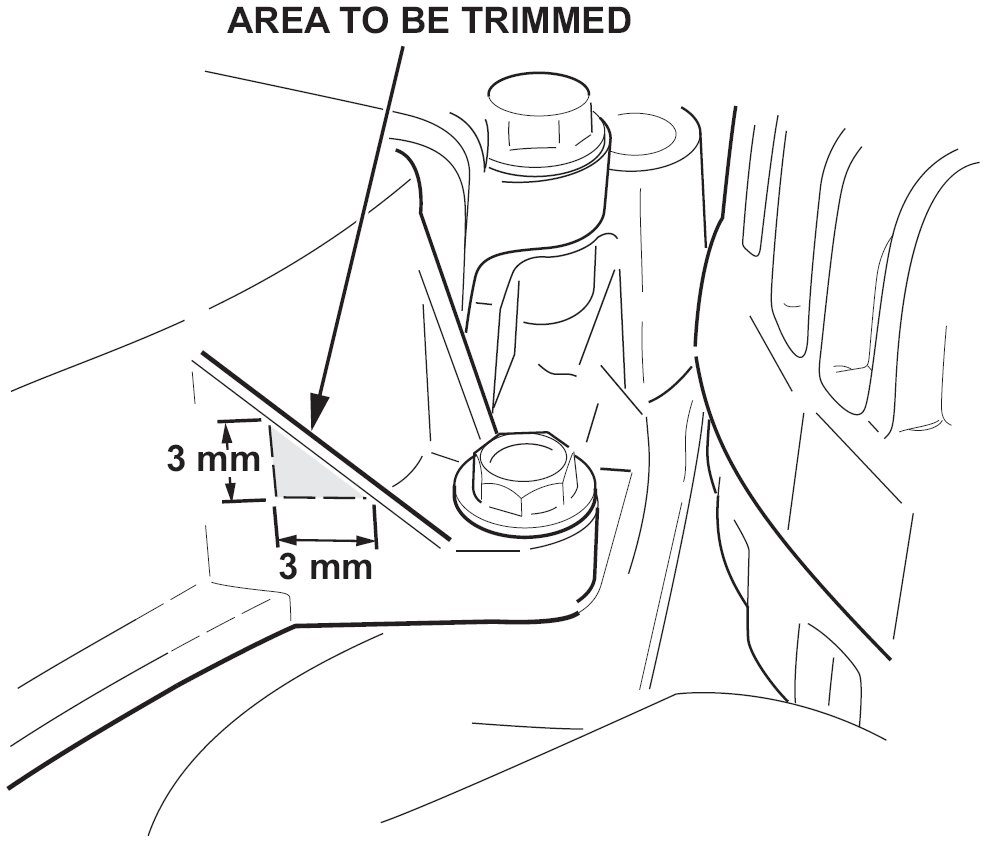 AREA TO BE TRIMMED

3 mm

3 mm