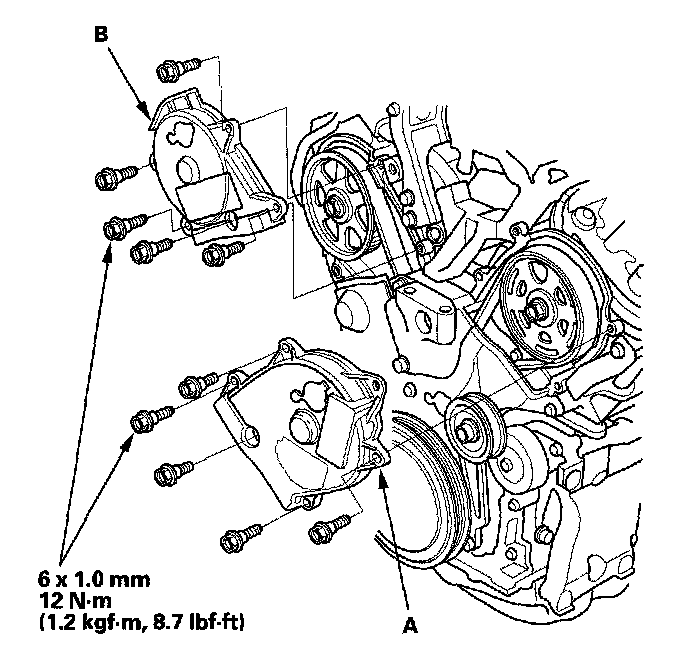 B

6 x 1.0 mm
12 N·m
(1.2 kgf·m, 8.7 lbf·ft)

A