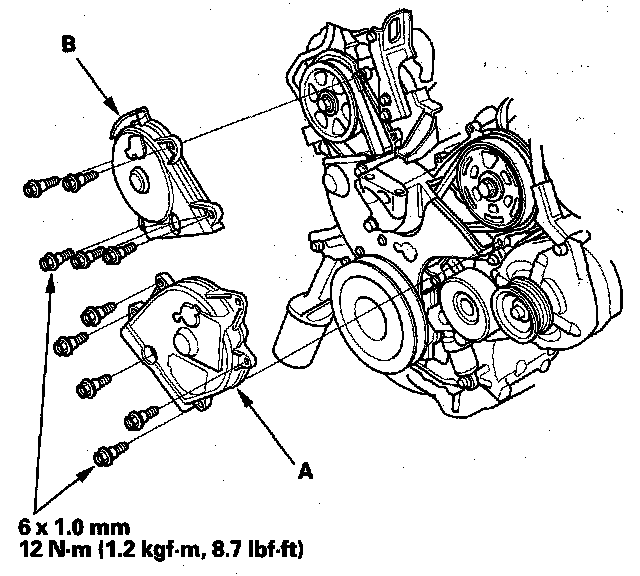 B

A

6 x 1.0 mm
12 N·m (1.2 kgf·m, 8.7 lbf·ft)