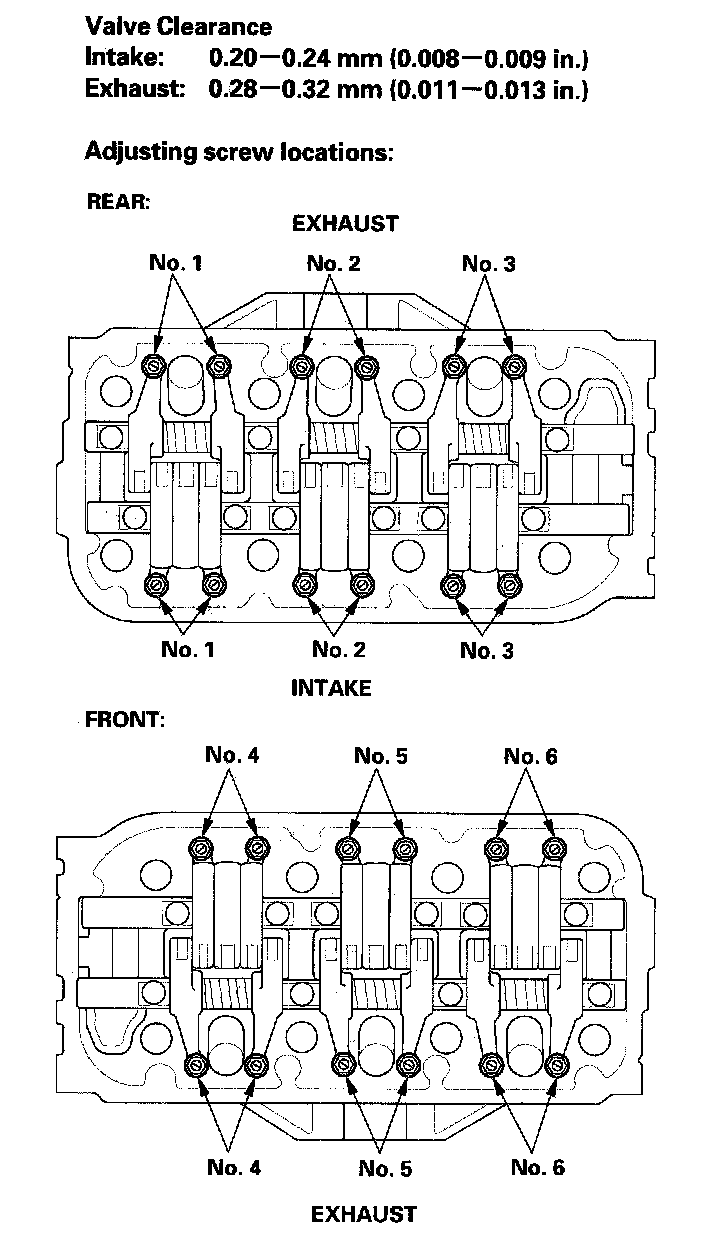 Valve Clearance
Intake: 0.20—0.24 mm (0.008—0.009 in.)
Exhaust: 0.28—0.32 mm (0.011—0.013 in.)

Adjusting screw locations:

REAR:

EXHAUST

No. 1
No. 2
No. 3

No. 1
No. 2
No. 3

INTAKE

FRONT:

No. 4
No. 5
No. 6

No. 4
No. 5
No. 6

EXHAUST