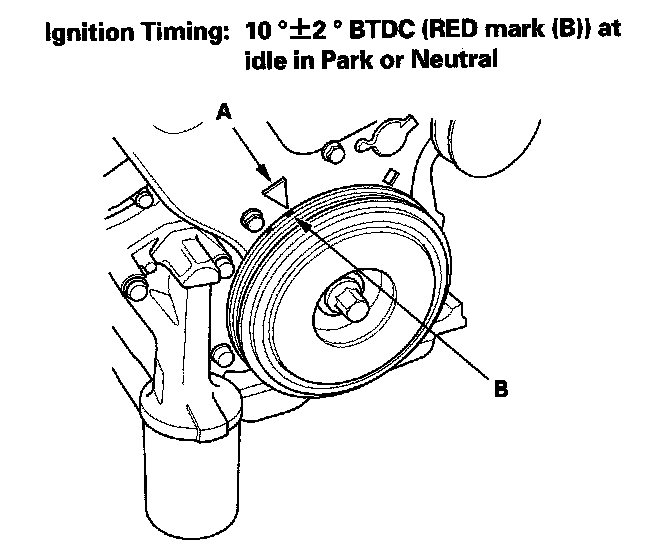 Ignition Timing: 10 °±2 ° BTDC (RED mark (B)) at idle in Park or Neutral

A

B