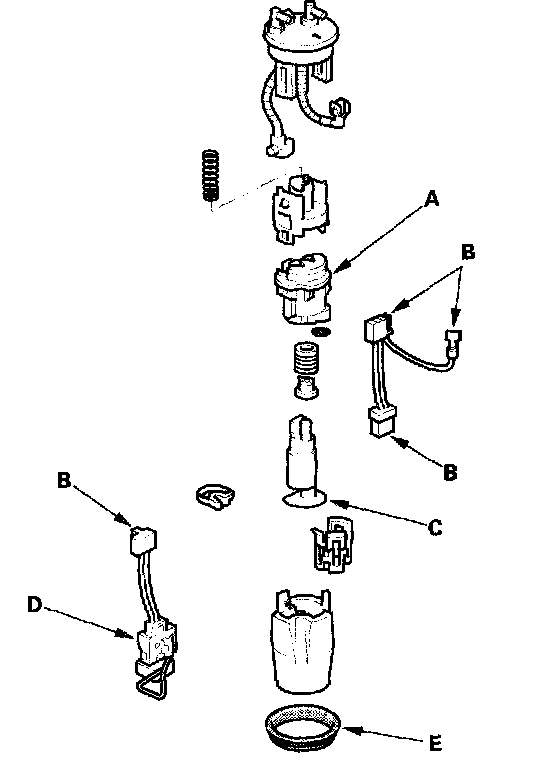 A
B
B
B
C
D
E