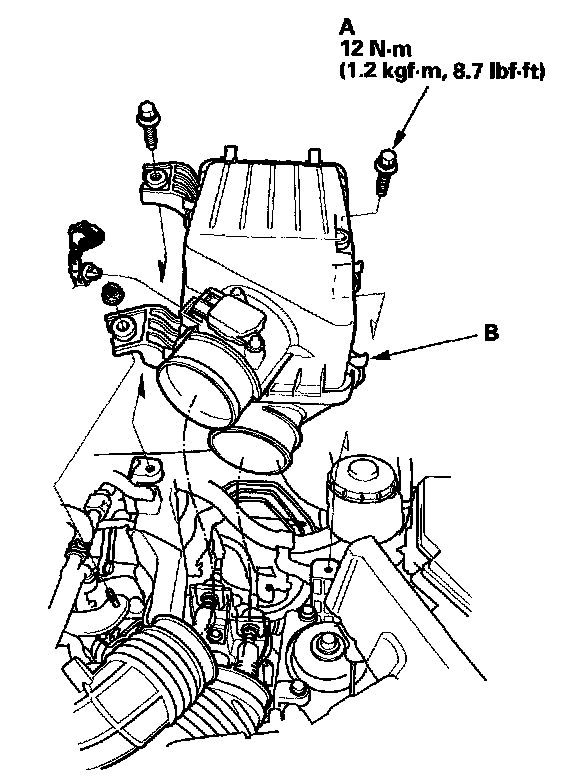 A
12 N·m
(1.2 kgf·m, 8.7 lbf·ft)

B