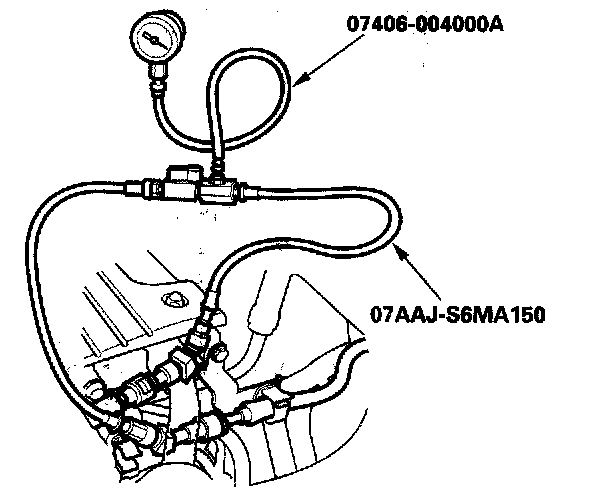 07406-004000A

07AAJ-S6MA150