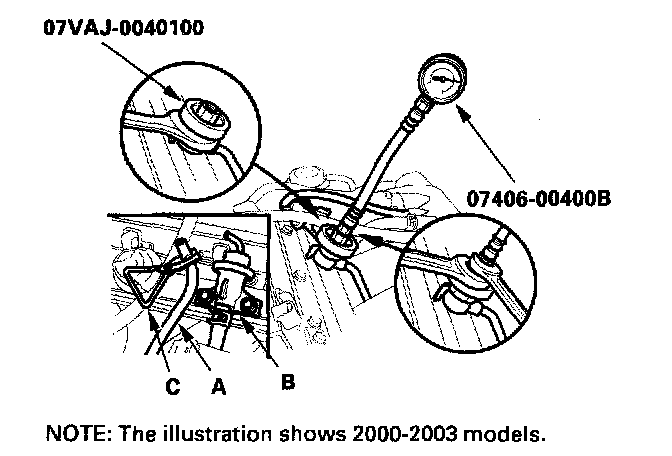 07VAJ-0040100

07406-00400B

C A B

NOTE: The illustration shows 2000-2003 models.