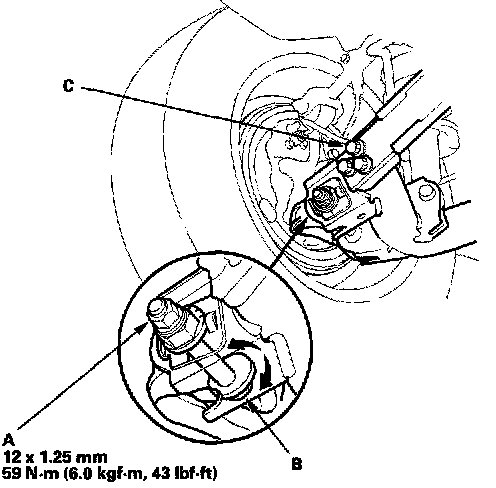 C

A
12 x 1.25 mm
59 N·m (6.0 kgf·m, 43 lbf·ft)

B