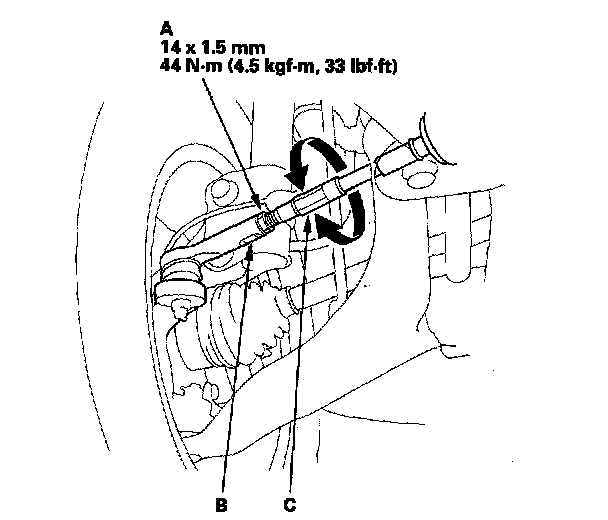 A
14 x 1.5 mm
44 N·m (4.5 kgf·m, 33 lbf·ft)

B

C