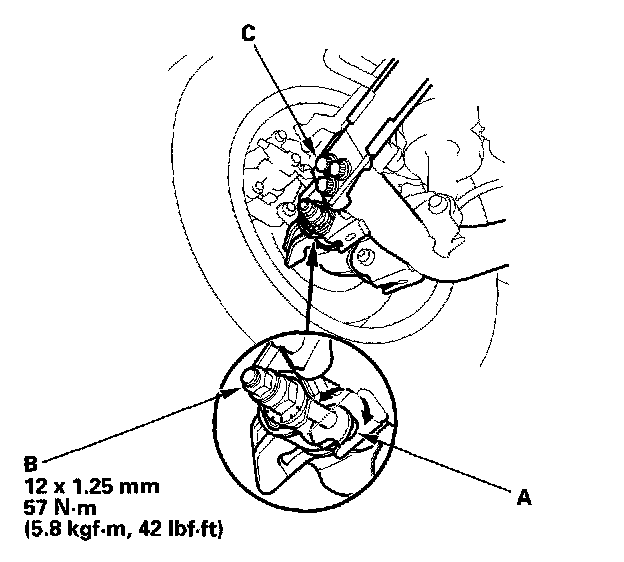 C

B
12 x 1.25 mm
57 N·m
(5.8 kgf·m, 42 lbf·ft)

A