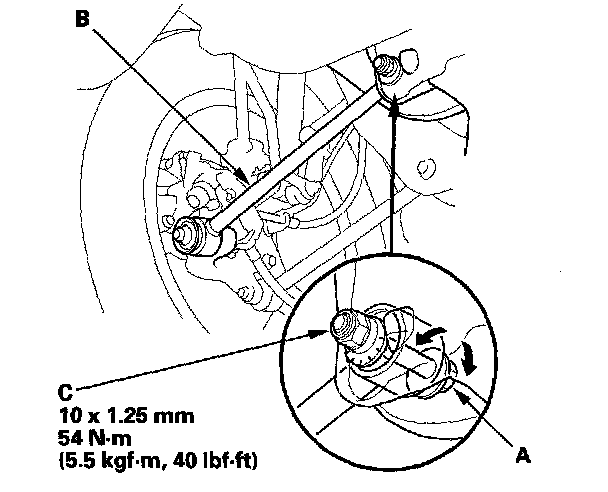 B

C
10 x 1.25 mm
54 N·m
(5.5 kgf·m, 40 lbf·ft)

A