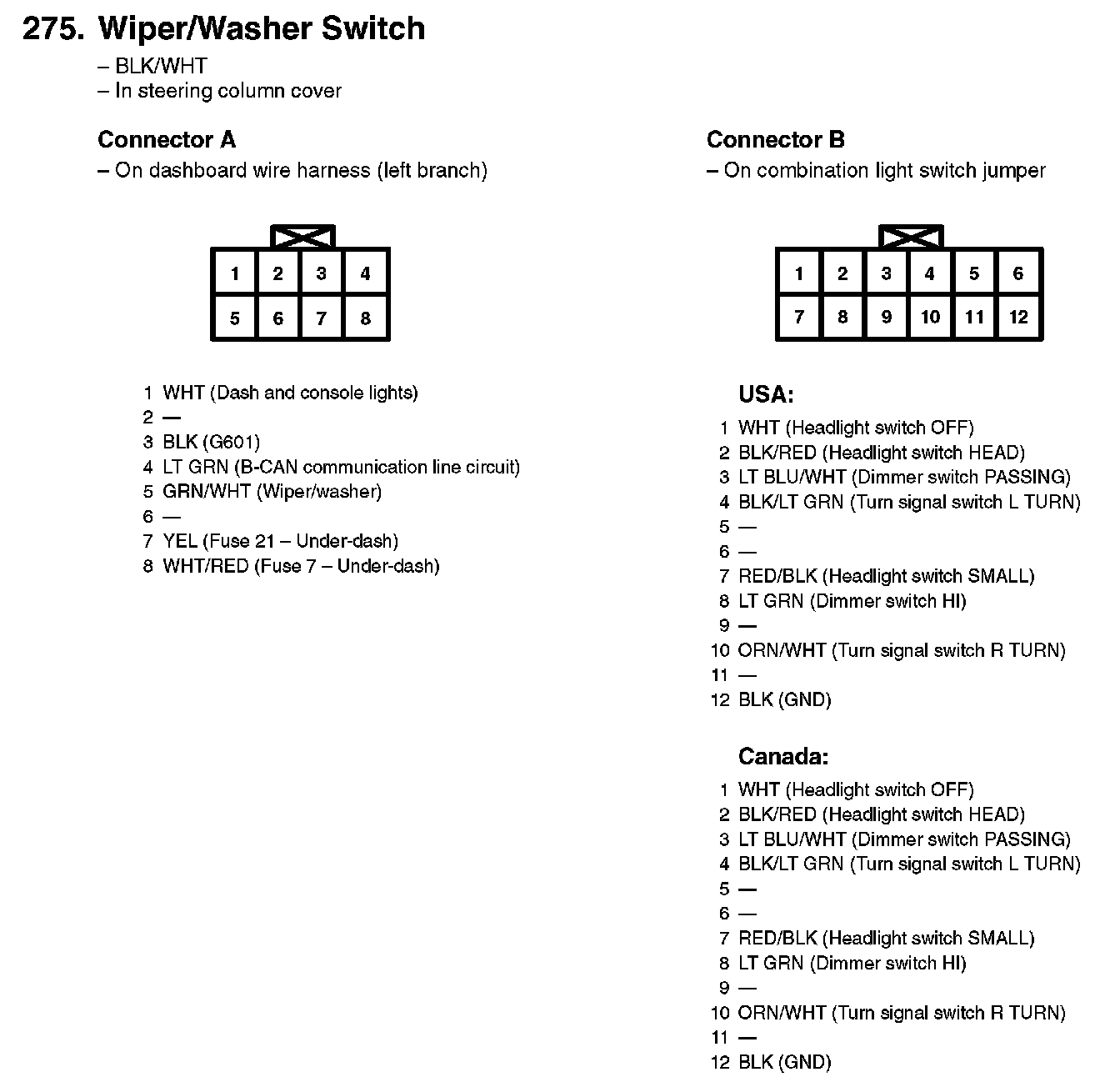 275. Wiper/Washer Switch

– BLK/WHT
– In steering column cover

Connector A
– On dashboard wire harness (left branch)

| 1 | 2 | 3 | 4 |
|---|---|---|---|
| 5 | 6 | 7 | 8 |

1 WHT (Dash and console lights)
2 —
3 BLK (G601)
4 LT GRN (B-CAN communication line circuit)
5 GRN/WHT (Wiper/washer)
6 —
7 YEL (Fuse 21 – Under-dash)
8 WHT/RED (Fuse 7 – Under-dash)

Connector B
– On combination light switch jumper

| 1 | 2 | 3 | 4 | 5 | 6 |
|---|---|---|---|---|---|
| 7 | 8 | 9 | 10 | 11 | 12 |

USA:
1 WHT (Headlight switch OFF)
2 BLK/RED (Headlight switch HEAD)
3 LT BLU/WHT (Dimmer switch PASSING)
4 BLK/LT GRN (Turn signal switch L TURN)
5 —
6 —
7 RED/BLK (Headlight switch SMALL)
8 LT GRN (Dimmer switch HI)
9 —
10 ORN/WHT (Turn signal switch R TURN)
11 —
12 BLK (GND)

Canada:
1 WHT (Headlight switch OFF)
2 BLK/RED (Headlight switch HEAD)
3 LT BLU/WHT (Dimmer switch PASSING)
4 BLK/LT GRN (Turn signal switch L TURN)
5 —
6 —
7 RED/BLK (Headlight switch SMALL)
8 LT GRN (Dimmer switch HI)
9 —
10 ORN/WHT (Turn signal switch R TURN)
11 —
12 BLK (GND)