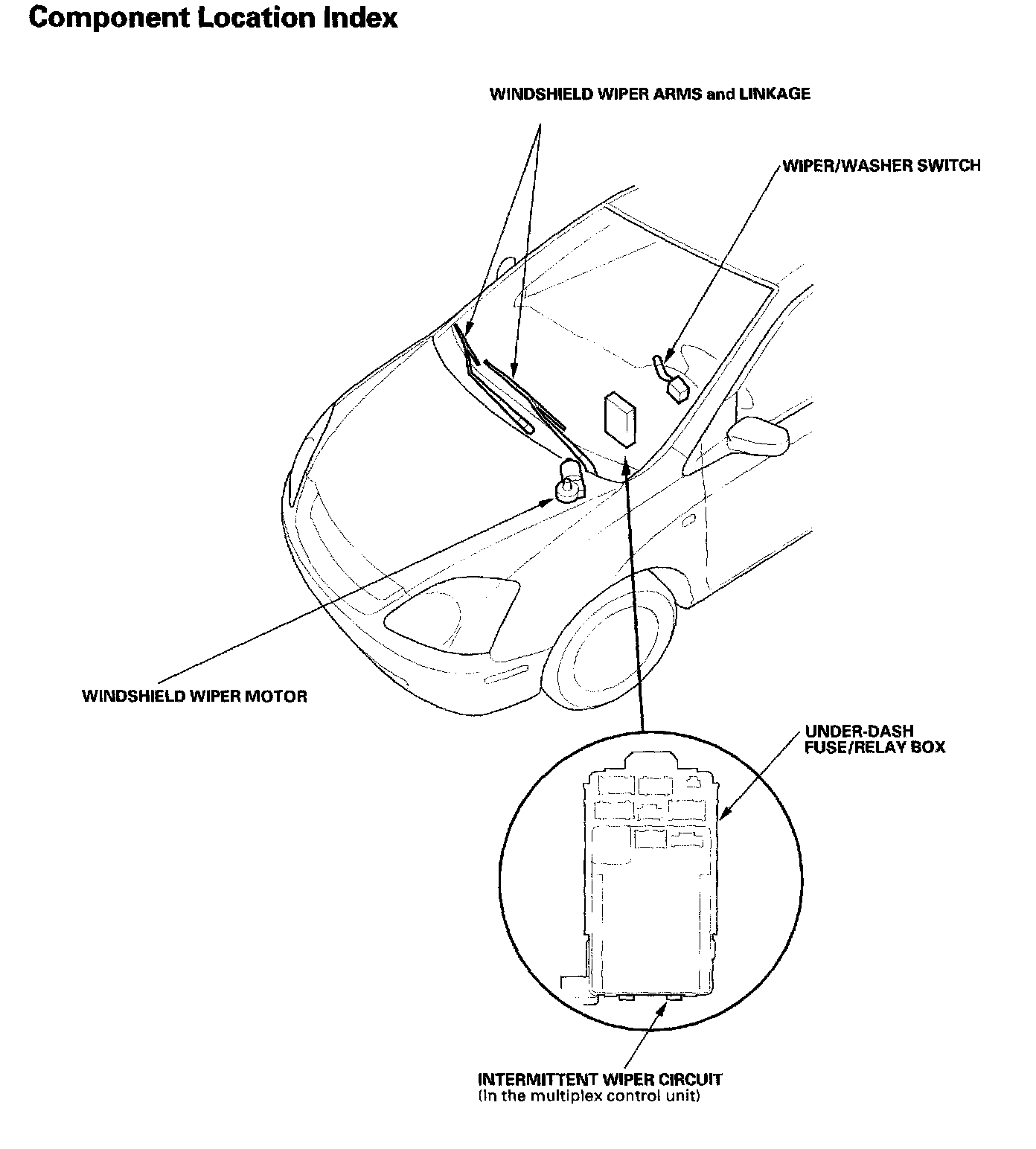 Component Location Index

WINDSHIELD WIPER ARMS and LINKAGE

WIPER/WASHER SWITCH

WINDSHIELD WIPER MOTOR

UNDER-DASH FUSE/RELAY BOX

INTERMITTENT WIPER CIRCUIT
(In the multiplex control unit)