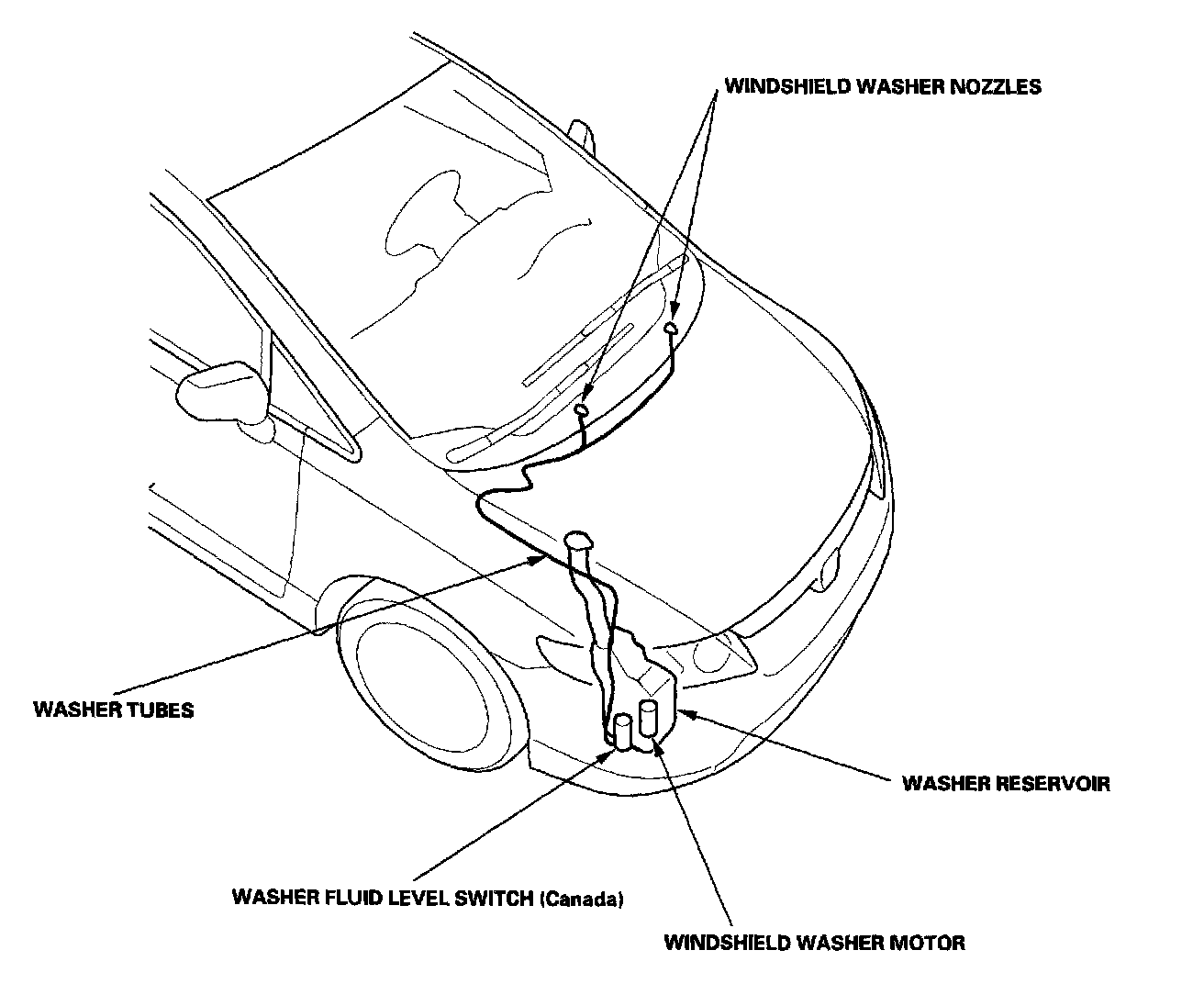 WINDSHIELD WASHER NOZZLES

WASHER TUBES

WASHER RESERVOIR

WASHER FLUID LEVEL SWITCH (Canada)

WINDSHIELD WASHER MOTOR