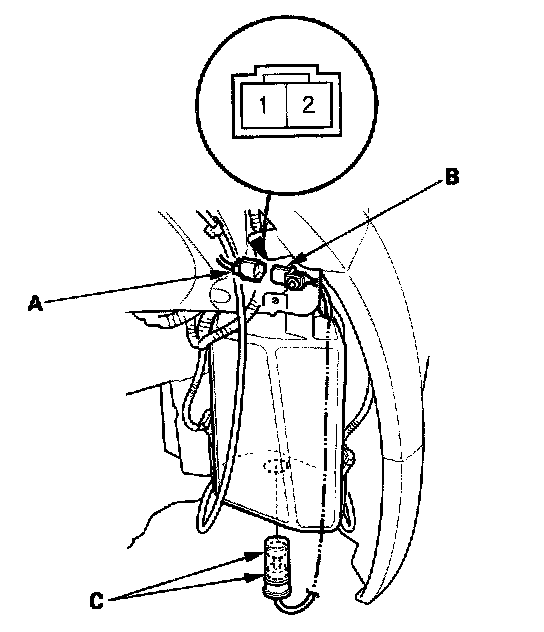 1 2

B

A

C